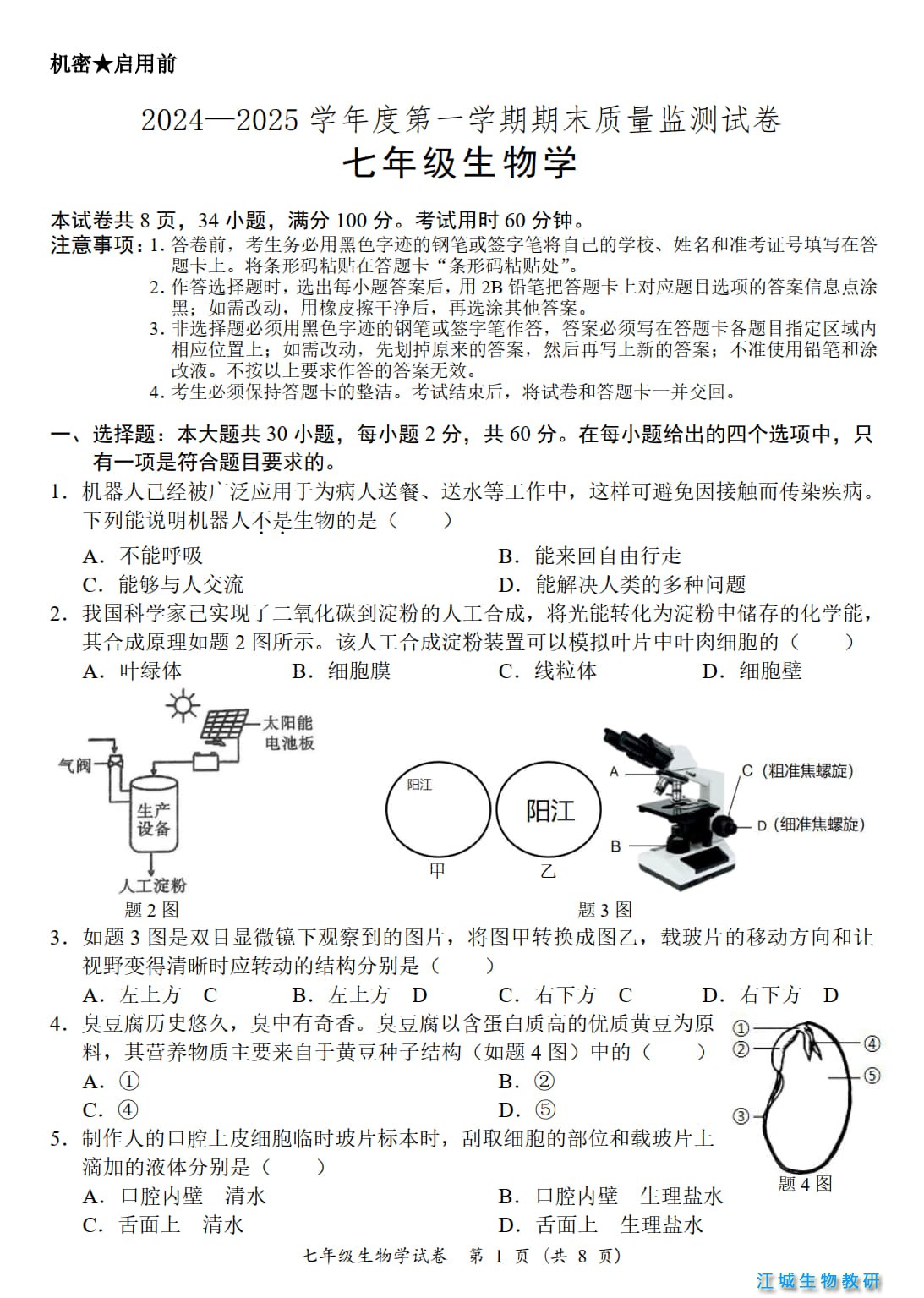 机密★启用前

2024—2025 学年度第一学期期末质量监测试卷

七年级生物学

本试卷共 8 页，34 小题，满分 100 分。考试用时 60 分钟。

注意事项：1. 答卷前，考生务必用黑色字迹的钢笔或签字笔将自己的学校、姓名和准考证号填写在答题卡上。将条形码粘贴在答题卡“条形码粘贴处”。
2. 作答选择题时，选出每小题答案后，用 2B 铅笔把答题卡上对应题目选项的答案信息点涂黑；如需改动，用橡皮擦干净后，再选涂其他答案。
3. 非选择题必须用黑色字迹的钢笔或签字笔作答，答案必须写在答题卡各题目指定区域内相应位置上；如需改动，先划掉原来的答案，然后再写上新的答案；不准使用铅笔和涂改液。不按以上要求作答的答案无效。
4. 考生必须保持答题卡的整洁。考试结束后，将试卷和答题卡一并交回。

一、选择题：本大题共 30 小题，每小题 2 分，共 60 分。在每小题给出的四个选项中，只有一项是符合题目要求的。

1. 机器人已经被广泛应用于为病人送餐、送水等工作中，这样可避免因接触而传染疾病。下列能说明机器人不是生物的是（　　）
A. 不能呼吸
B. 能来回自由行走
C. 能够与人交流
D. 能解决人类的多种问题

2. 我国科学家已实现了二氧化碳到淀粉的人工合成，将光能转化为淀粉中储存的化学能，其合成原理如题 2 图所示。该人工合成淀粉装置可以模拟叶片中叶肉细胞的（　　）
A. 叶绿体　B. 细胞膜　C. 线粒体　D. 细胞壁

太阳能电池板
气阀
生产设备
人工淀粉
题 2 图

阳江
阳江
甲
乙
A
B
C（粗准焦螺旋）
D（细准焦螺旋）
题 3 图

3. 如题 3 图是双目显微镜下观察到的图片，将图甲转换成图乙，载玻片的移动方向和让视野变得清晰时应转动的结构分别是（　　）
A. 左上方　C　B. 左上方　D　C. 右下方　C　D. 右下方　D

4. 臭豆腐历史悠久，臭中有奇香。臭豆腐以含蛋白质高的优质黄豆为原料，其营养物质主要来自于黄豆种子结构（如题 4 图）中的（　　）
A. ①
B. ②
C. ④
D. ⑤

①
②
③
④
⑤
题 4 图

5. 制作人的口腔上皮细胞临时玻片标本时，刮取细胞的部位和载玻片上滴加的液体分别是（　　）
A. 口腔内壁　清水
B. 口腔内壁　生理盐水
C. 舌面上　清水
D. 舌面上　生理盐水

七年级生物学试卷　第 1 页（共 8 页）

江城生物教研